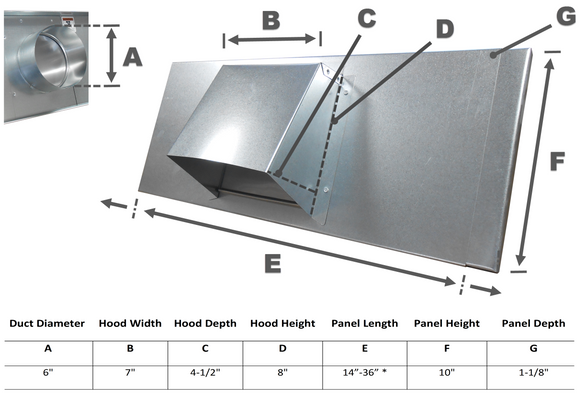 A

B

C

D

G

F

E

| Duct Diameter | Hood Width | Hood Depth | Hood Height | Panel Length | Panel Height | Panel Depth |
|---|---|---|---|---|---|---|
| A | B | C | D | E | F | G |
| 6" | 7" | 4-1/2" | 8" | 14”-36” * | 10" | 1-1/8" |