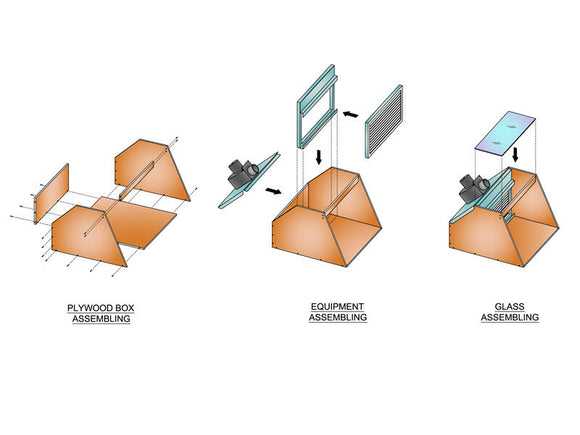 PLYWOOD BOX
ASSEMBLING

EQUIPMENT
ASSEMBLING

GLASS
ASSEMBLING