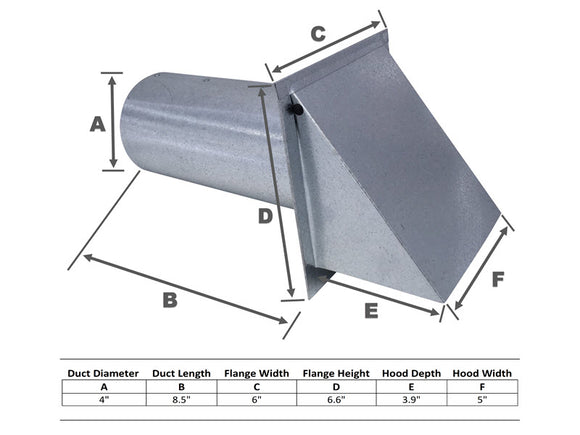 C
A
D
B
E
F

| Duct Diameter | Duct Length | Flange Width | Flange Height | Hood Depth | Hood Width |
|---|---|---|---|---|---|
| A | B | C | D | E | F |
| 4" | 8.5" | 6" | 6.6" | 3.9" | 5" |